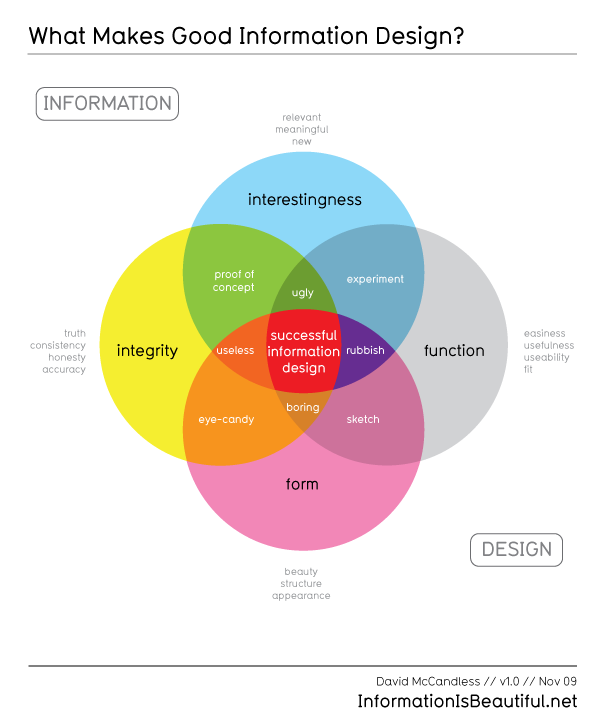 What Makes Good Information Design?

INFORMATION

relevant
meaningful
new

interestingness

proof of concept

ugly

experiment

truth
consistency
honesty
accuracy

integrity

useless

successful information design

rubbish

function

easiness
usefulness
useability
fit

eye-candy

boring

sketch

form

DESIGN

beauty
structure
appearance

David McCandless // v1.0 // Nov 09
InformationIsBeautiful.net